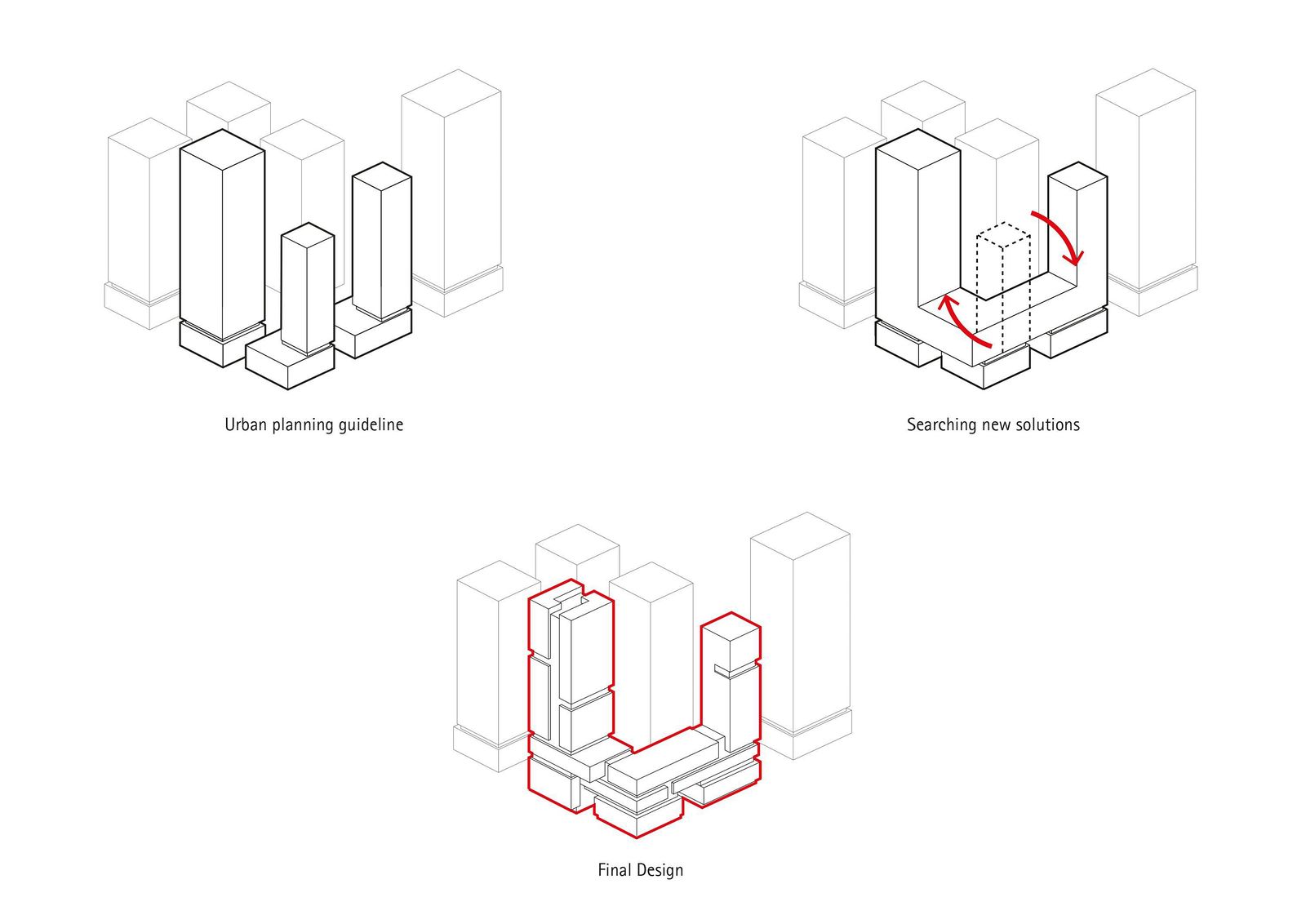 Urban planning guideline

Searching new solutions

Final Design