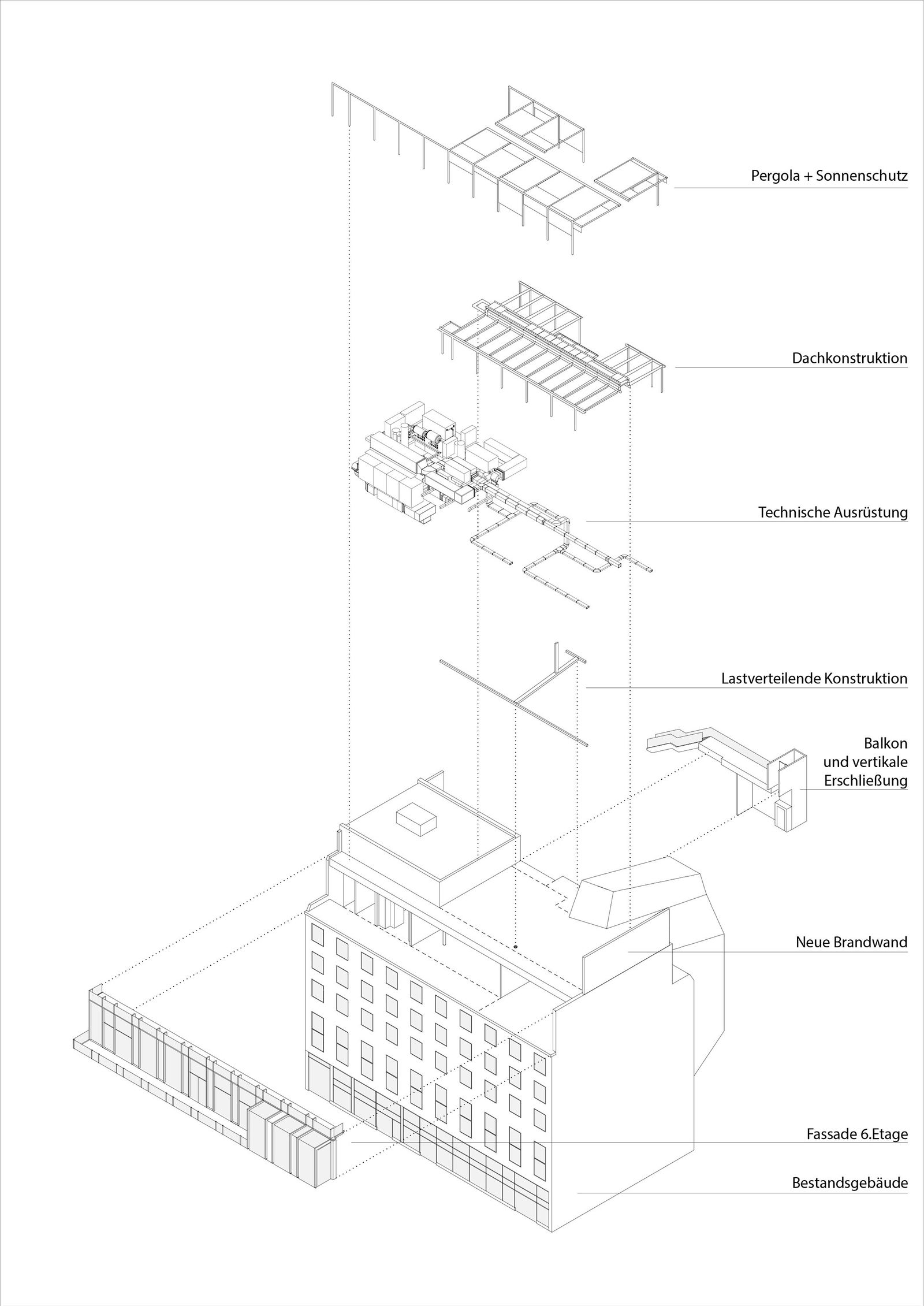 Pergola + Sonnenschutz

Dachkonstruktion

Technische Ausrüstung

Lastverteilende Konstruktion

Balkon
und vertikale
Erschließung

Neue Brandwand

Fassade 6.Etage

Bestandsgebäude